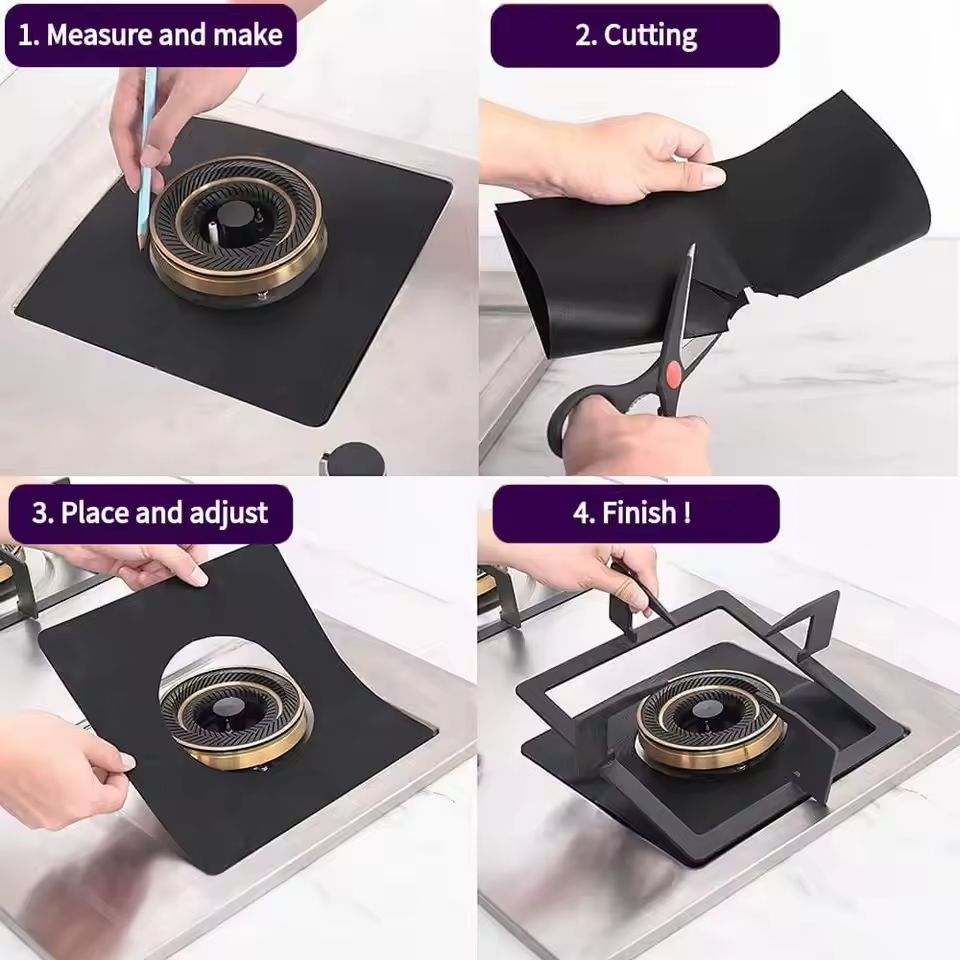 1. Measure and make

2. Cutting

3. Place and adjust

4. Finish !