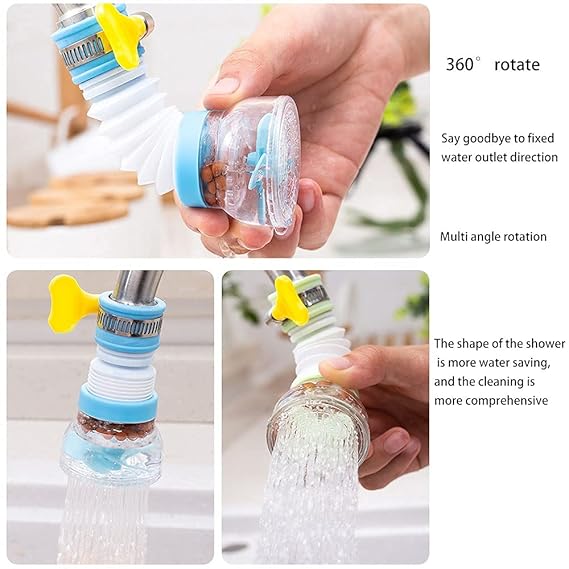 360° rotate

Say goodbye to fixed water outlet direction

Multi angle rotation

The shape of the shower is more water saving, and the cleaning is more comprehensive