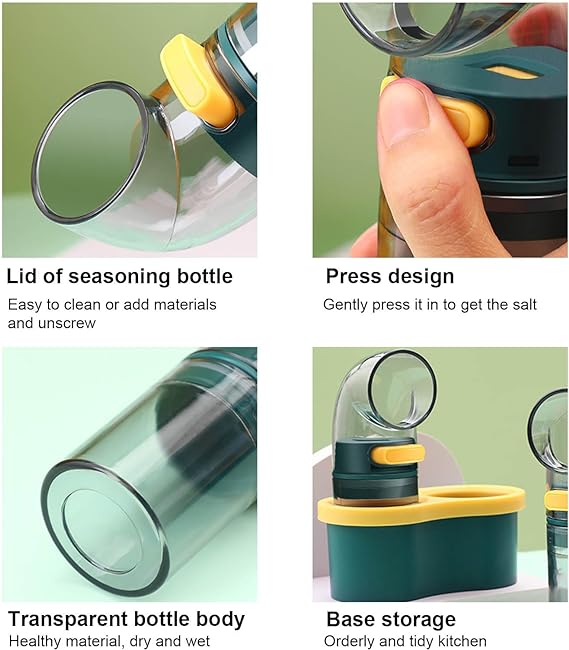 Lid of seasoning bottle

Easy to clean or add materials and unscrew

Press design

Gently press it in to get the salt

Transparent bottle body

Healthy material, dry and wet

Base storage

Orderly and tidy kitchen