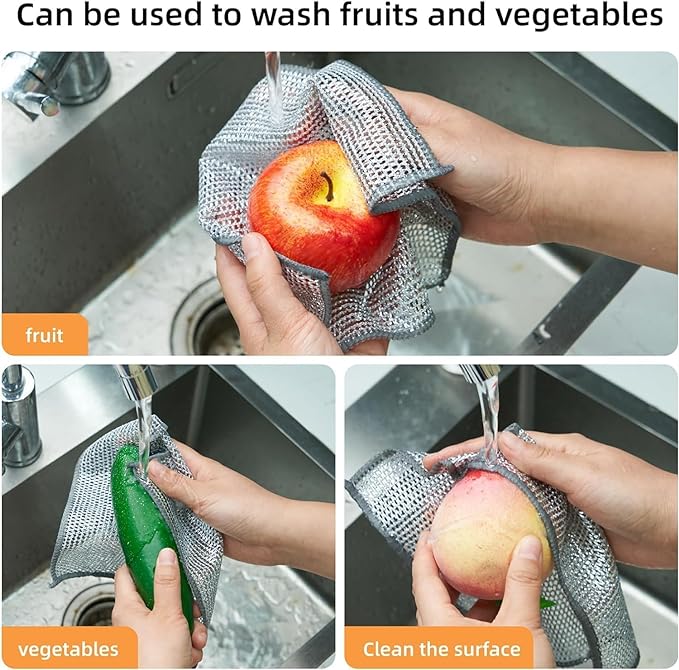 Can be used to wash fruits and vegetables

fruit

vegetables

Clean the surface