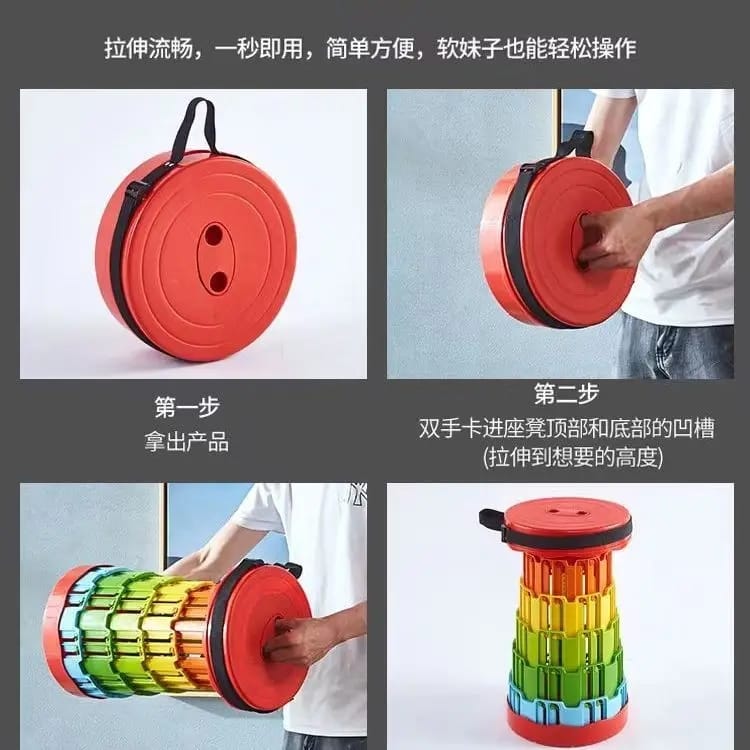 拉伸流畅，一秒即用，简单方便，软妹子也能轻松操作

第一步
拿出产品

第二步
双手卡进座凳顶部和底部的凹槽
(拉伸到想要的高度)